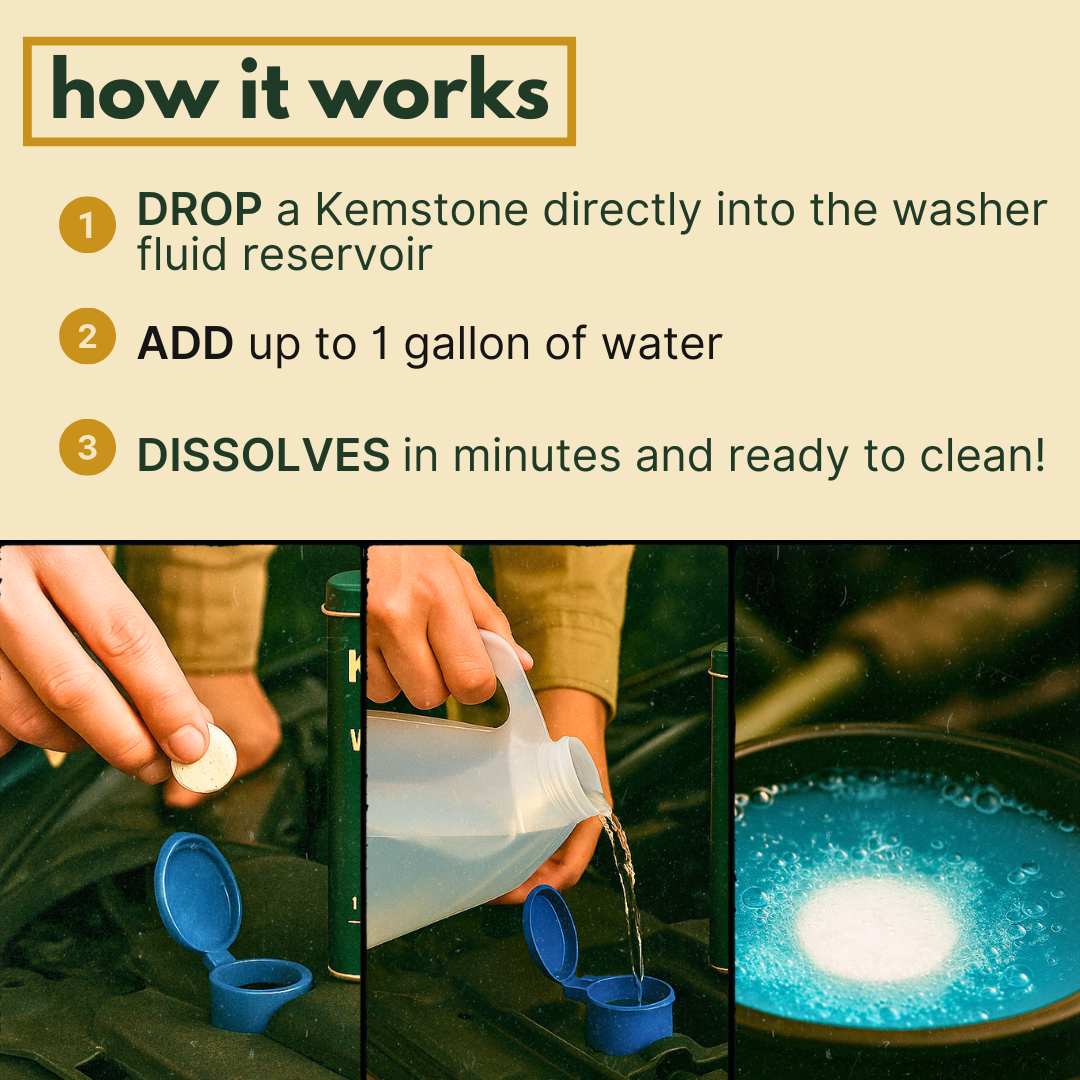 how it works

1 DROP a Kemstone directly into the washer fluid reservoir

2 ADD up to 1 gallon of water

3 DISSOLVES in minutes and ready to clean!